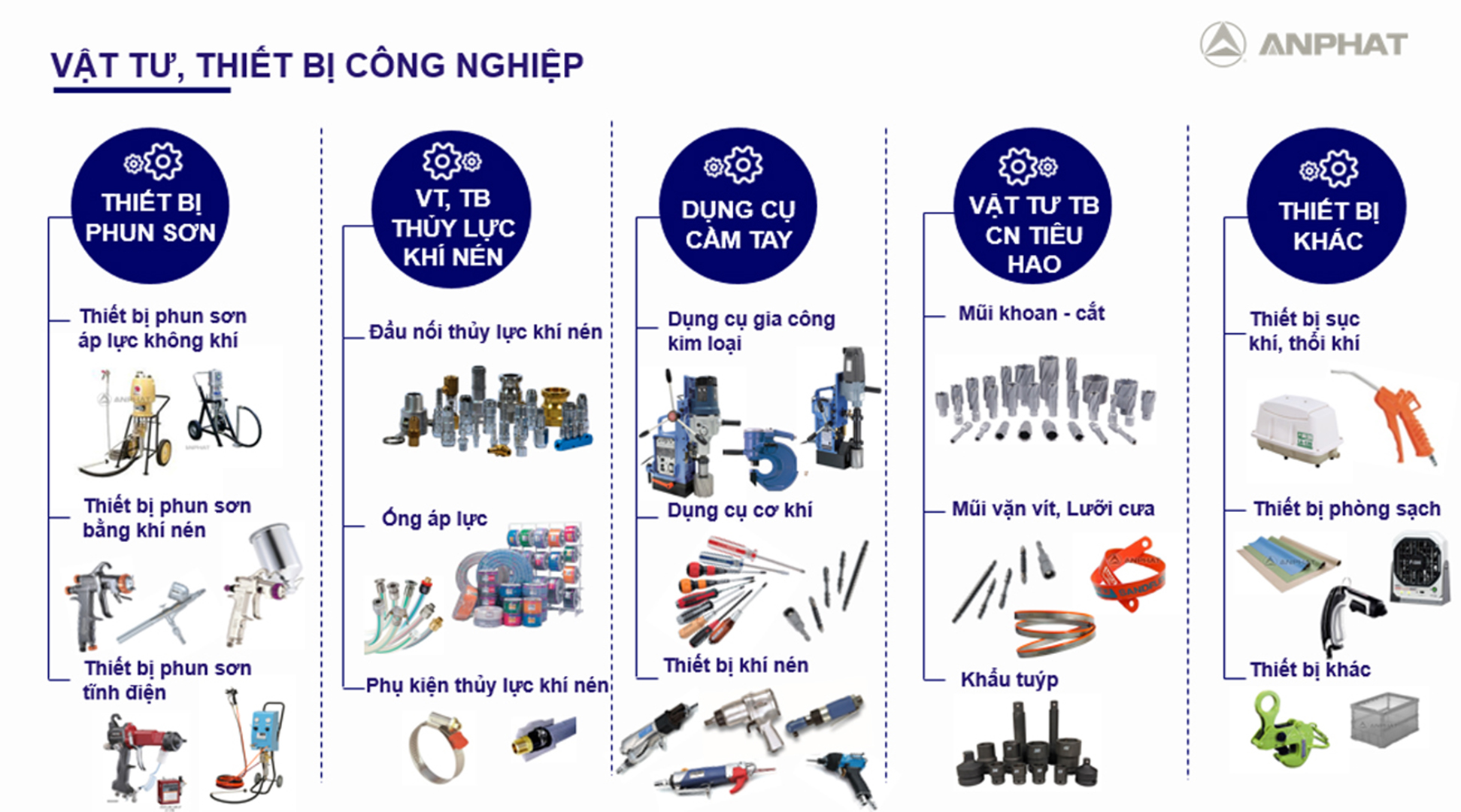 VẬT TƯ, THIẾT BỊ CÔNG NGHIỆP

ANPHAT

THIẾT BỊ PHUN SƠN

Thiết bị phun sơn áp lực không khí

Thiết bị phun sơn bằng khí nén

Thiết bị phun sơn tĩnh điện

VT, TB THỦY LỰC KHÍ NÉN

Đầu nối thủy lực khí nén

Ống áp lực

Phụ kiện thủy lực khí nén

DỤNG CỤ CẦM TAY

Dụng cụ gia công kim loại

Dụng cụ cơ khí

Thiết bị khí nén

VẬT TƯ TB CN TIÊU HAO

Mũi khoan - cắt

Mũi vặn vít, Lưỡi cưa

Khẩu tuýp

THIẾT BỊ KHÁC

Thiết bị sục khí, thổi khí

Thiết bị phòng sạch

Thiết bị khác