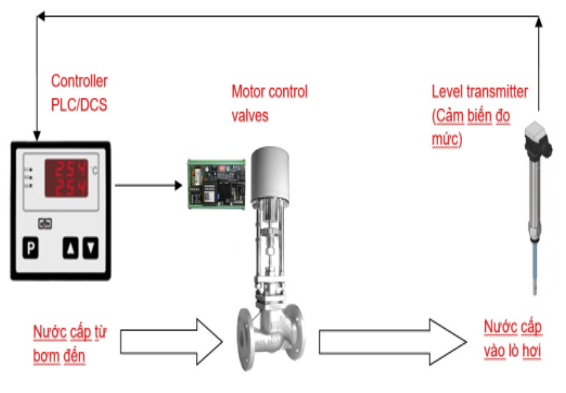 Controller PLC/DCS

Motor control valves

Level transmitter (Cảm biến đo mức)

254
254
°C

P

Nước cấp từ bơm đến

Nước cấp vào lò hơi